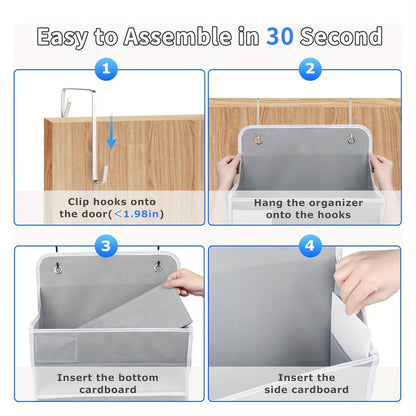 Easy to Assemble in 30 Second

1

Clip hooks onto the door(＜1.98in)

2

Hang the organizer onto the hooks

3

Insert the bottom cardboard

4

Insert the side cardboard