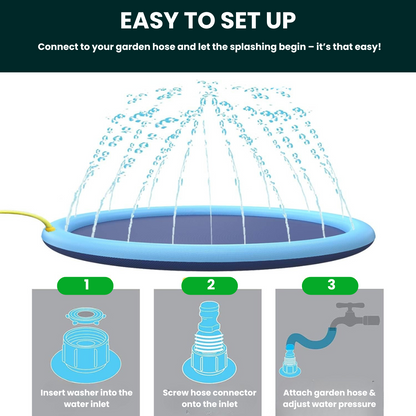 EASY TO SET UP

Connect to your garden hose and let the splashing begin – it's that easy!

1

Insert washer into the water inlet

2

Screw hose connector onto the inlet

3

Attach garden hose & adjust water pressure