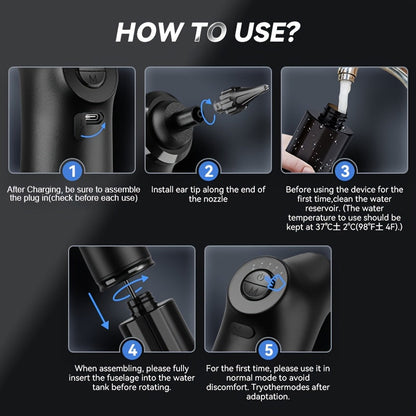 HOW TO USE?

1

After Charging, be sure to assemble the plug in(check before each use)

2

Install ear tip along the end of the nozzle

3

Before using the device for the first time,clean the water reservoir. (The water temperature to use should be kept at 37°C± 2°C(98°F± 4F).)

4

When assembling, please fully insert the fuselage into the water tank before rotating.

5

For the first time, please use it in normal mode to avoid discomfort. Tryothermodes after adaptation.