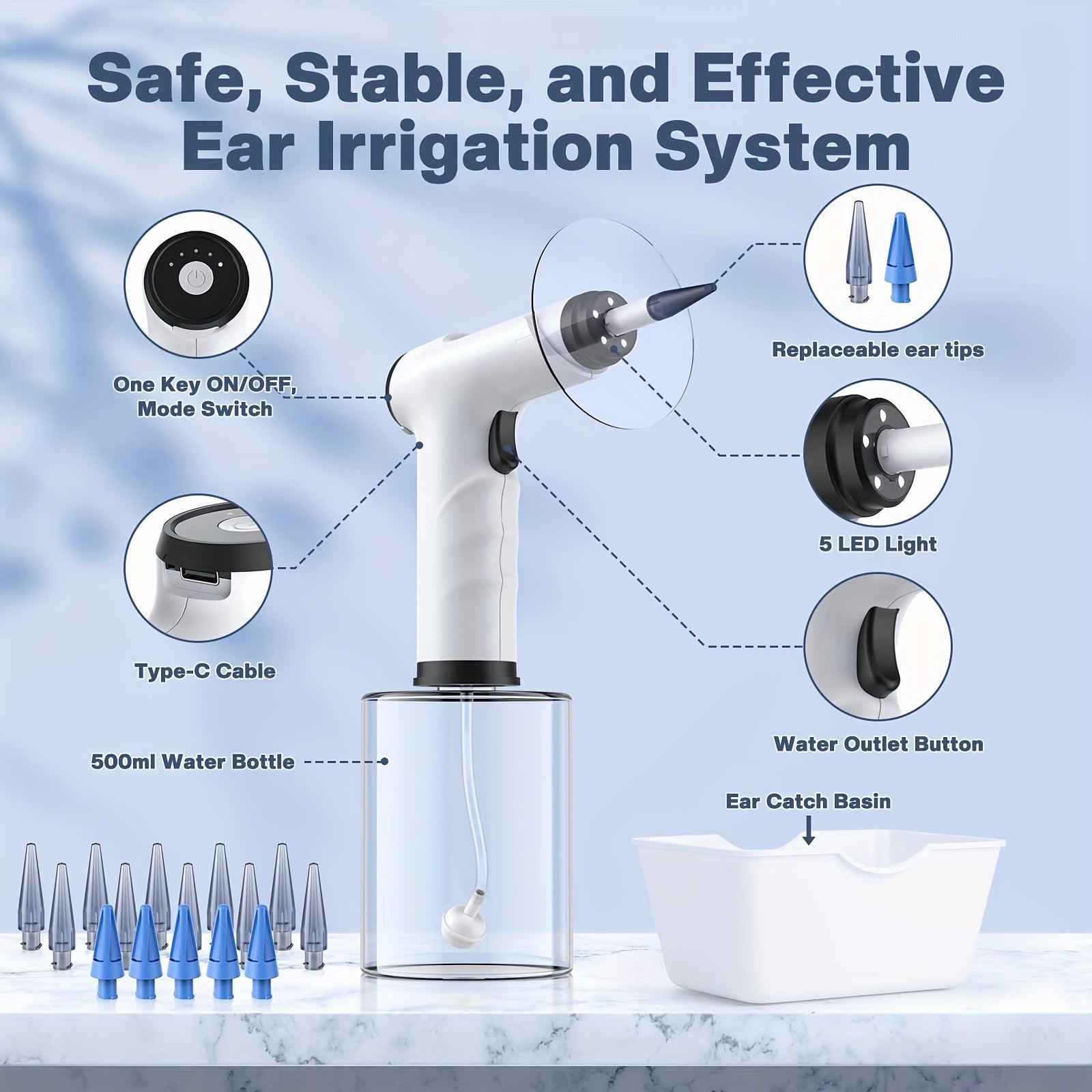 Safe, Stable, and Effective Ear Irrigation System

One Key ON/OFF, Mode Switch

Type-C Cable

500ml Water Bottle

Replaceable ear tips

5 LED Light

Water Outlet Button

Ear Catch Basin