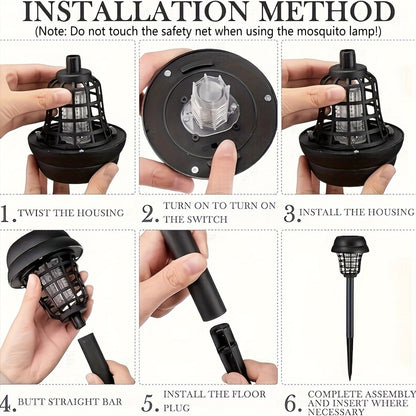 INSTALLATION METHOD
(Note: Do not touch the safety net when using the mosquito lamp!)

1. TWIST THE HOUSING

2. TURN ON TO TURN ON THE SWITCH

3. INSTALL THE HOUSING

4. BUTT STRAIGHT BAR

5. INSTALL THE FLOOR PLUG

6. COMPLETE ASSEMBLY AND INSERT WHERE NECESSARY