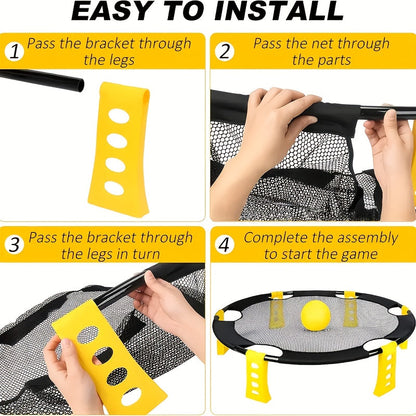 EASY TO INSTALL

1 Pass the bracket through the legs

2 Pass the net through the parts

3 Pass the bracket through the legs in turn

4 Complete the assembly to start the game