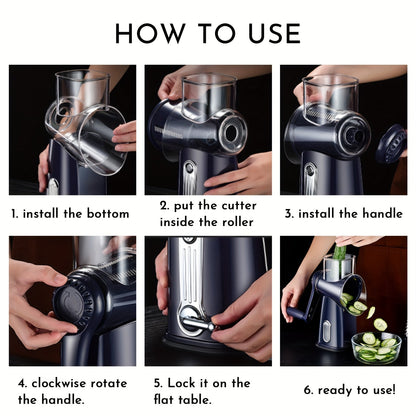 HOW TO USE

1. install the bottom

2. put the cutter inside the roller

3. install the handle

4. clockwise rotate the handle.

5. Lock it on the flat table.

6. ready to use!