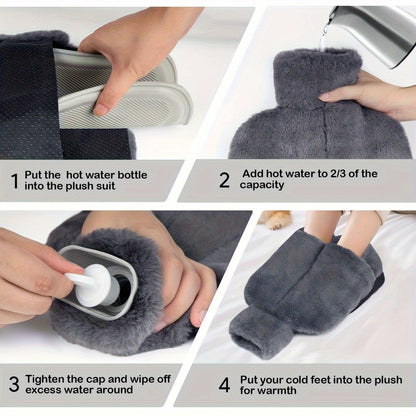 1 Put the hot water bottle into the plush suit

2 Add hot water to 2/3 of the capacity

3 Tighten the cap and wipe off excess water around

4 Put your cold feet into the plush for warmth