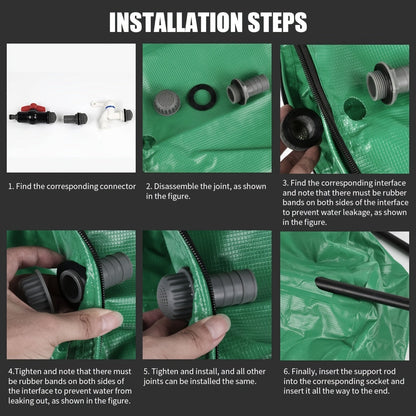 INSTALLATION STEPS

1. Find the corresponding connector

2. Disassemble the joint, as shown in the figure.

3. Find the corresponding interface and note that there must be rubber bands on both sides of the interface to prevent water leakage, as shown in the figure.

4.Tighten and note that there must be rubber bands on both sides of the interface to prevent water from leaking out, as shown in the figure.

5. Tighten and install, and all other joints can be installed the same.

6. Finally, insert the support rod into the corresponding socket and insert it all the way to the end.