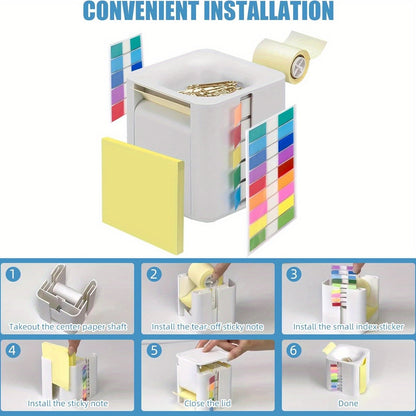 CONVENIENT INSTALLATION

1
Takeout the center paper shaft

2
Install the tear-off sticky note

3
Install the small index sticker

4
Install the sticky note

5
Close the lid

6
Done